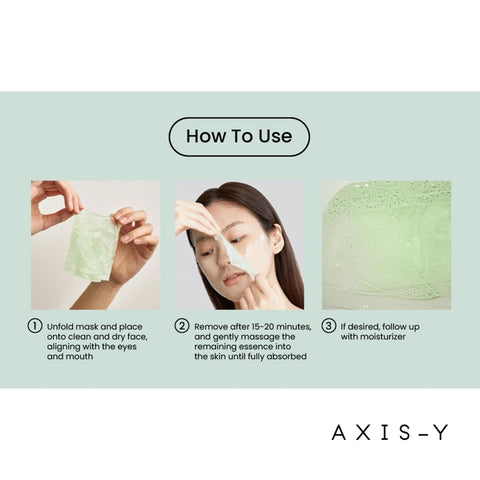 How To Use

① Unfold mask and place onto clean and dry face, aligning with the eyes and mouth

② Remove after 15-20 minutes, and gently massage the remaining essence into the skin until fully absorbed

③ If desired, follow up with moisturizer

AXIS-Y